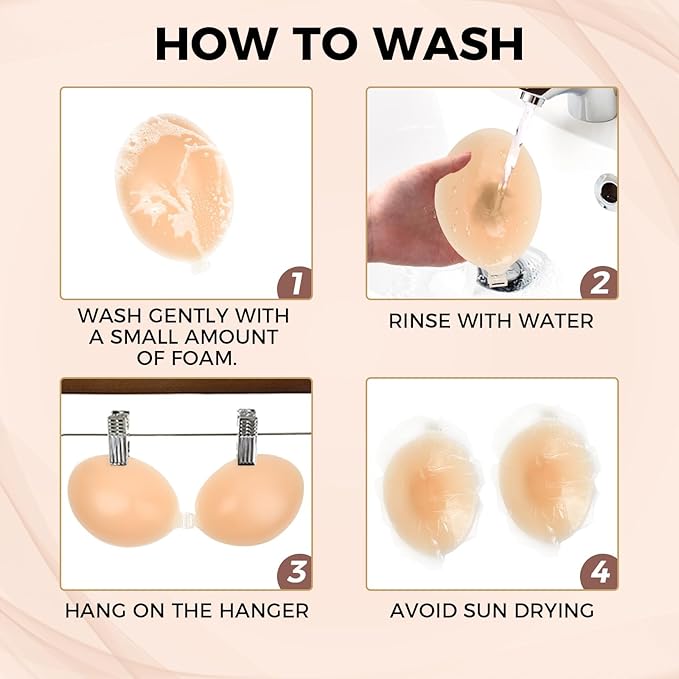 HOW TO WASH

1

WASH GENTLY WITH A SMALL AMOUNT OF FOAM.

2

RINSE WITH WATER

3

HANG ON THE HANGER

4

AVOID SUN DRYING